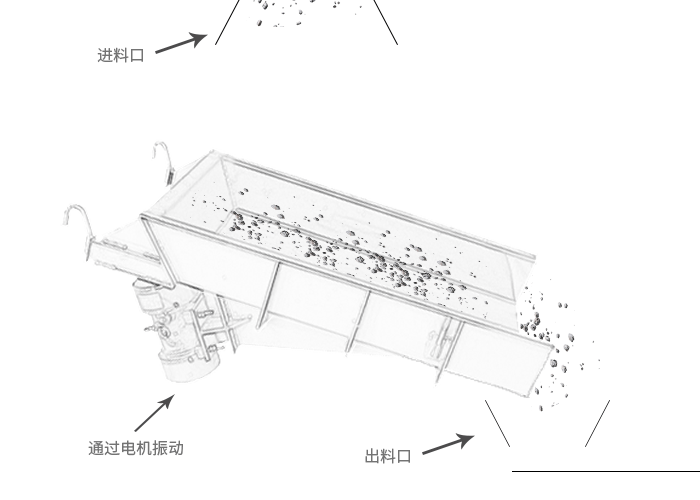 进料口

通过电机振动

出料口